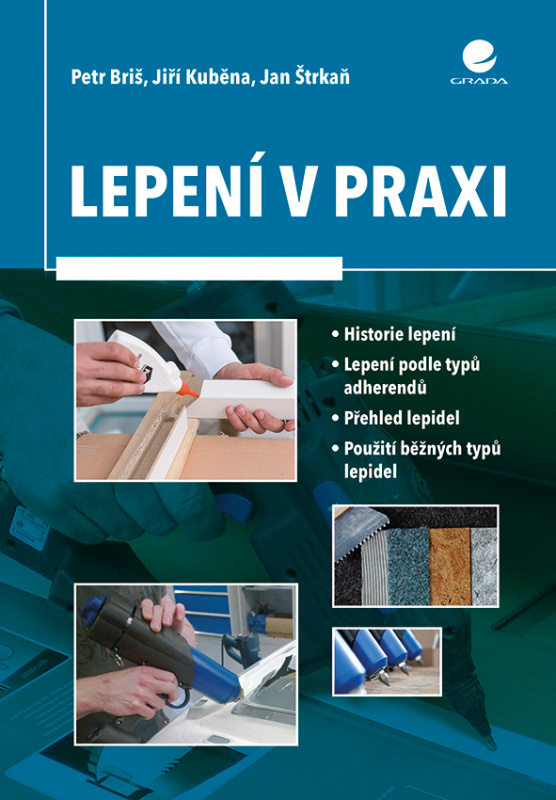 Petr Briš, Jiří Kuběna, Jan Štrkaň

GRADA

LEPENÍ V PRAXI

• Historie lepení
• Lepení podle typů adherendů
• Přehled lepidel
• Použití běžných typů lepidel