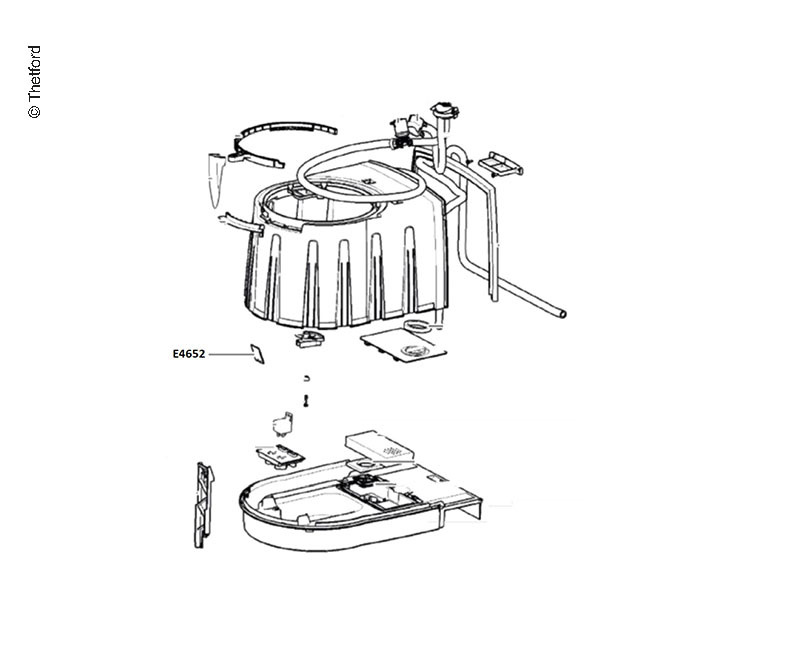 © Thetford

E4652