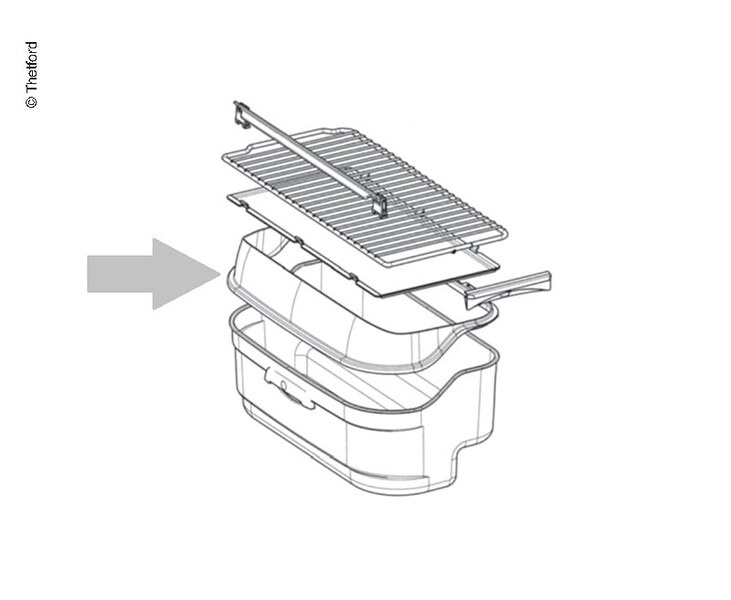 © Thetford