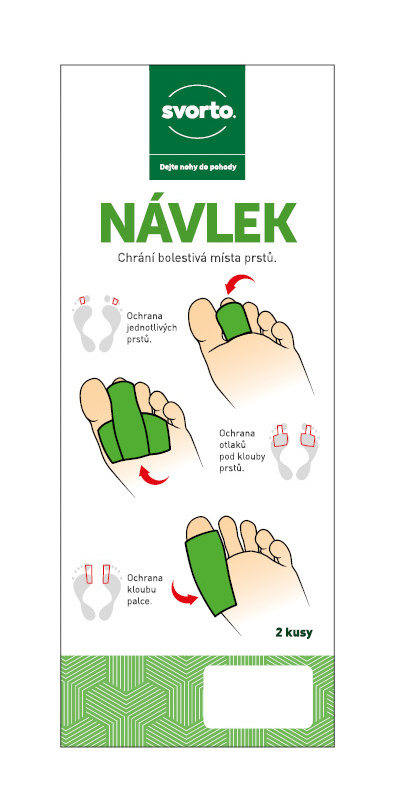 svorto.

Dejte nohy do pohody

NÁVLEK

Chrání bolestivá místa prstů.

Ochrana jednotlivých prstů.

Ochrana otlaků pod klouby prstů.

Ochrana kloubu palce.

2 kusy