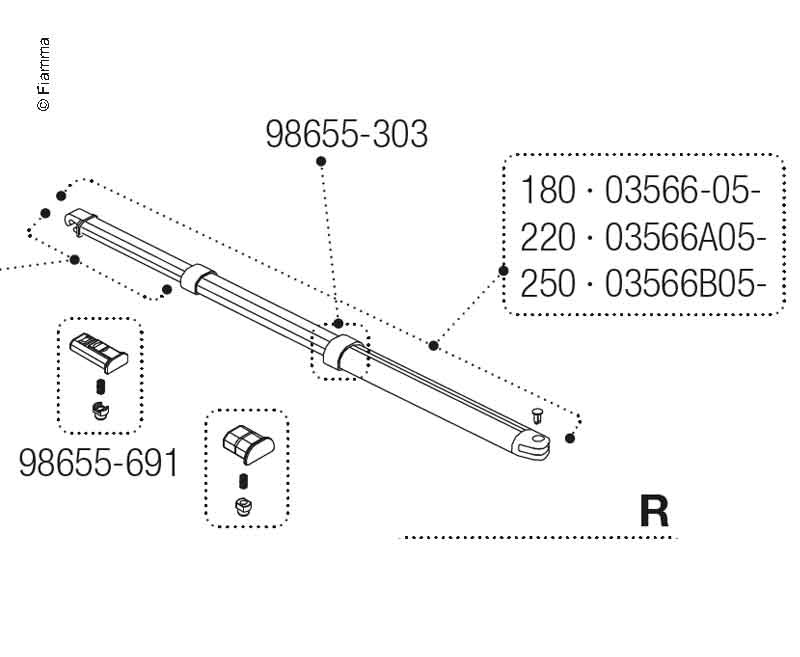 © Fiamma

98655-303

180 · 03566-05-
220 · 03566A05-
250 · 03566B05-

98655-691

R