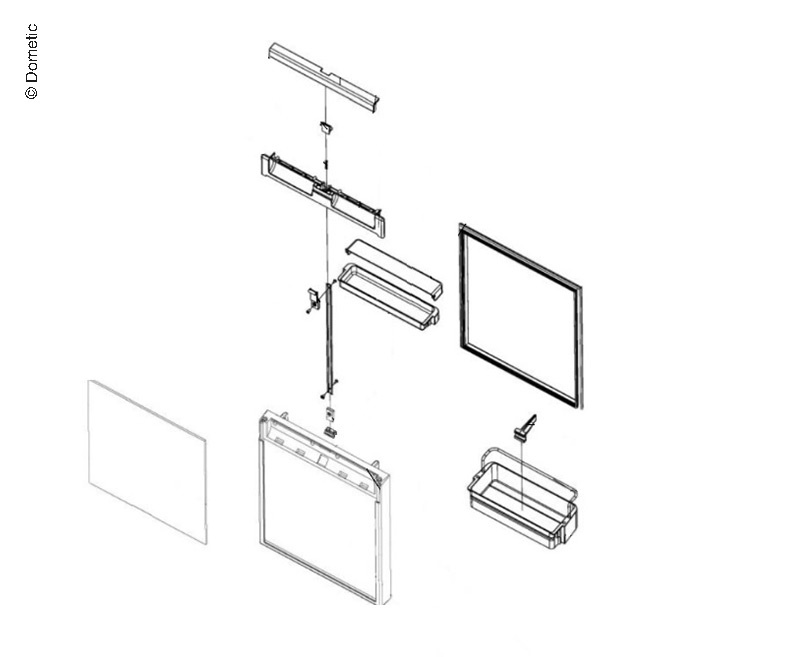 © Dometic