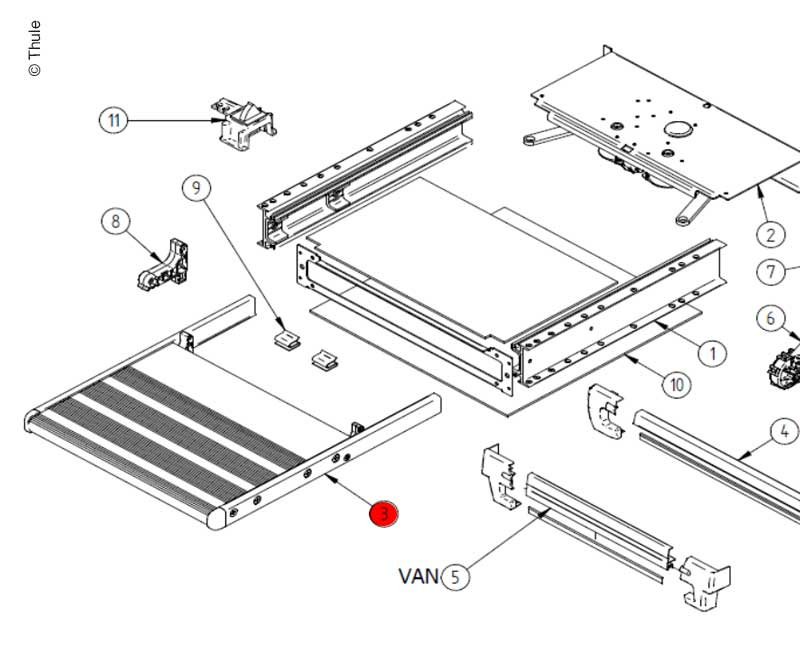 © Thule

11

9

8

2

7

6

1

10

4

3

VAN 5