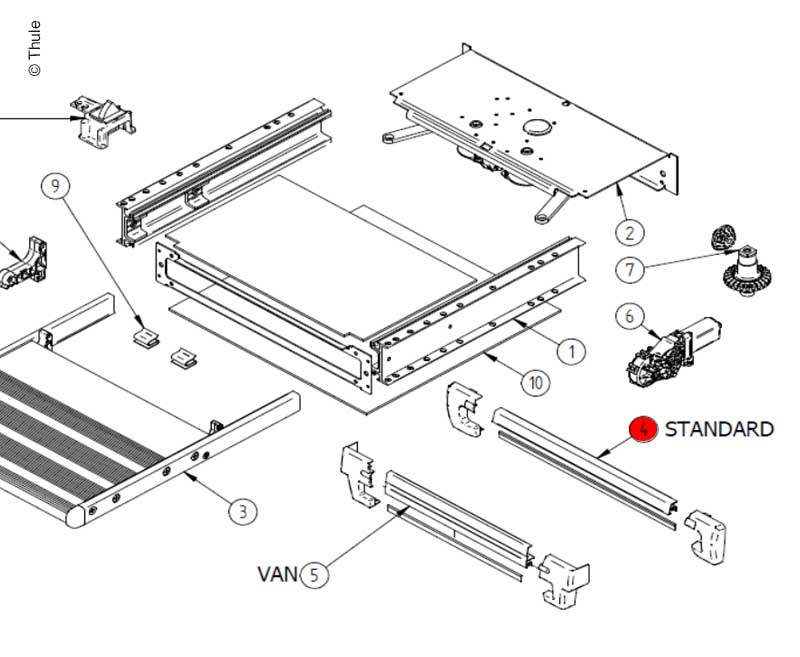 © Thule

9

2

7

6

1

10

4 STANDARD

3

VAN 5