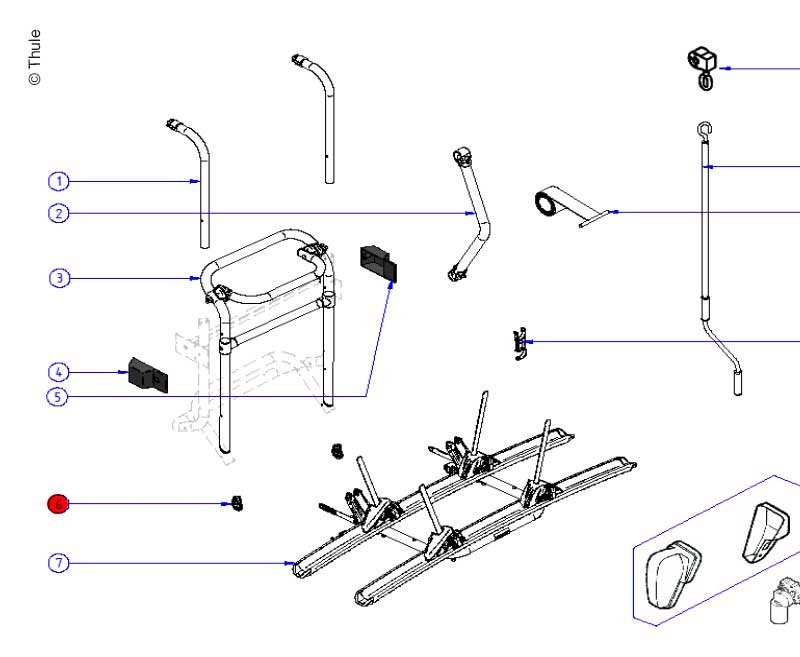 © Thule

1
2
3
4
5
6
7