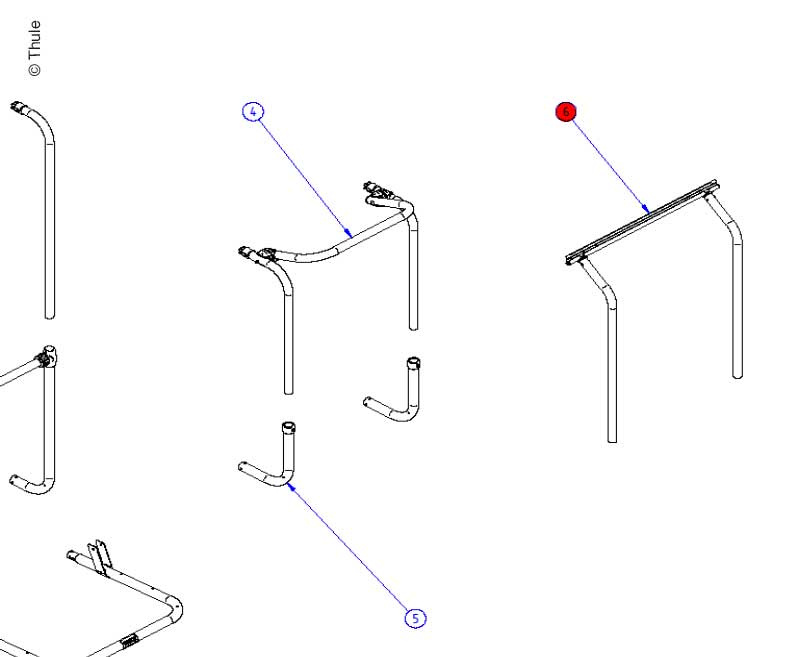 © Thule

4

6

5