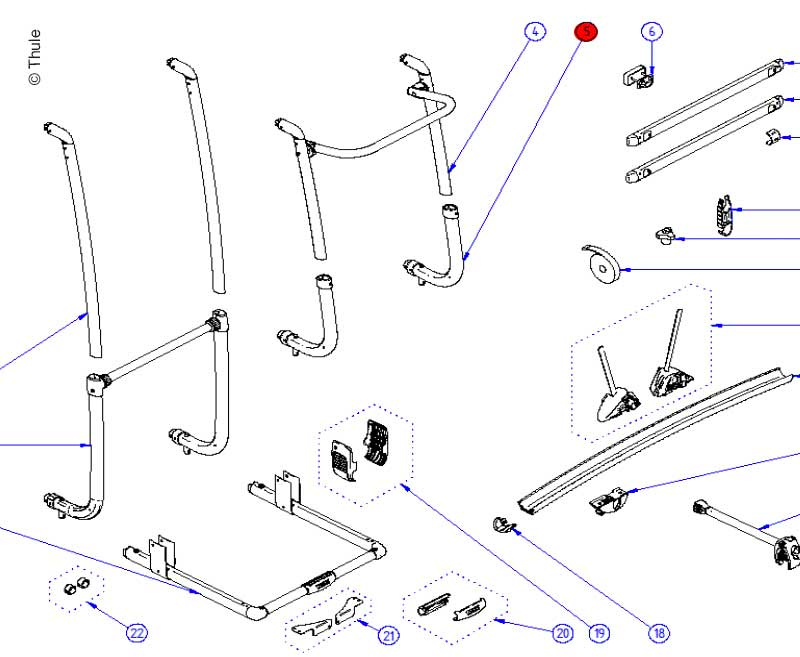 © Thule

4
5
6

22
21
20
19
18