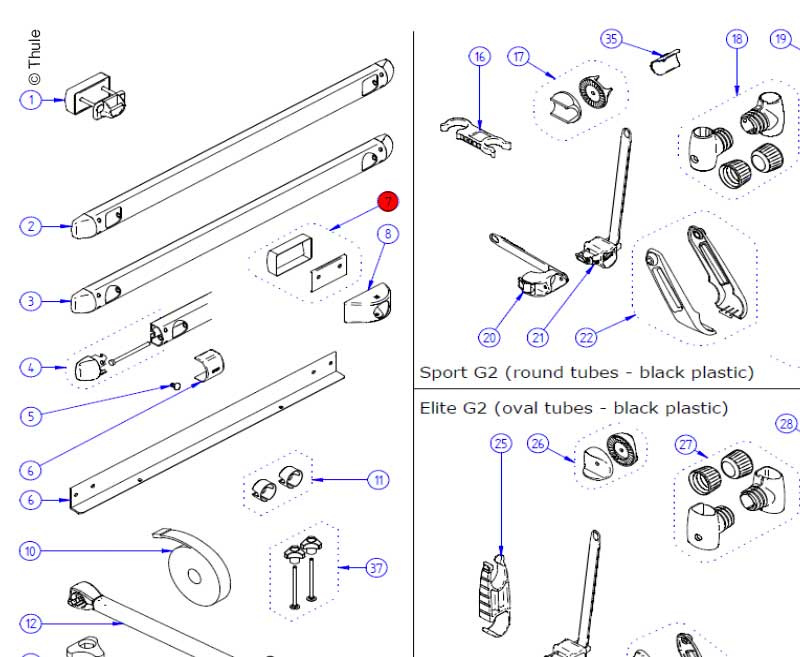 © Thule

1
2
3
7
8
4
5
6
6
11
10
37
12

16
17
35
18
19
20
21
22

Sport G2 (round tubes - black plastic)

Elite G2 (oval tubes - black plastic)

25
26
27
28