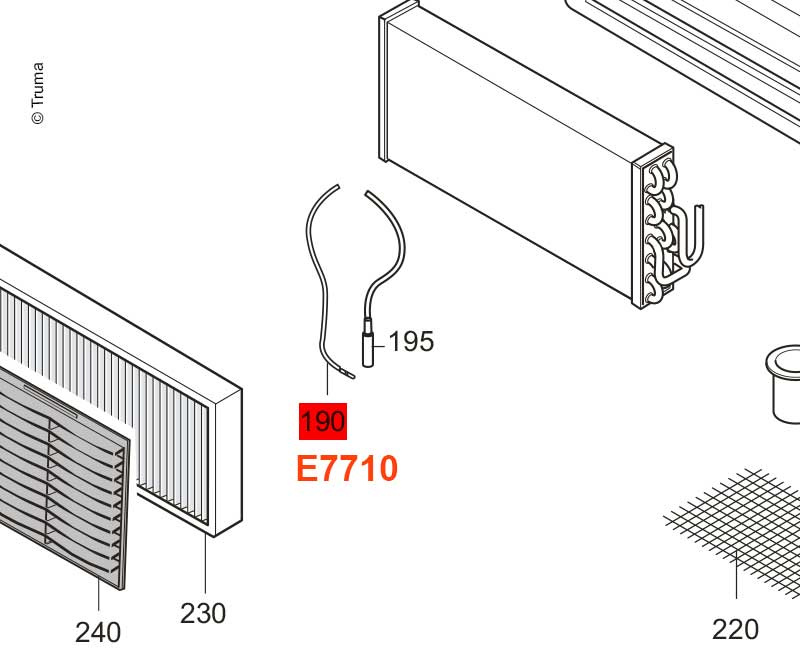 © Truma

195

190

E7710

240

230

220