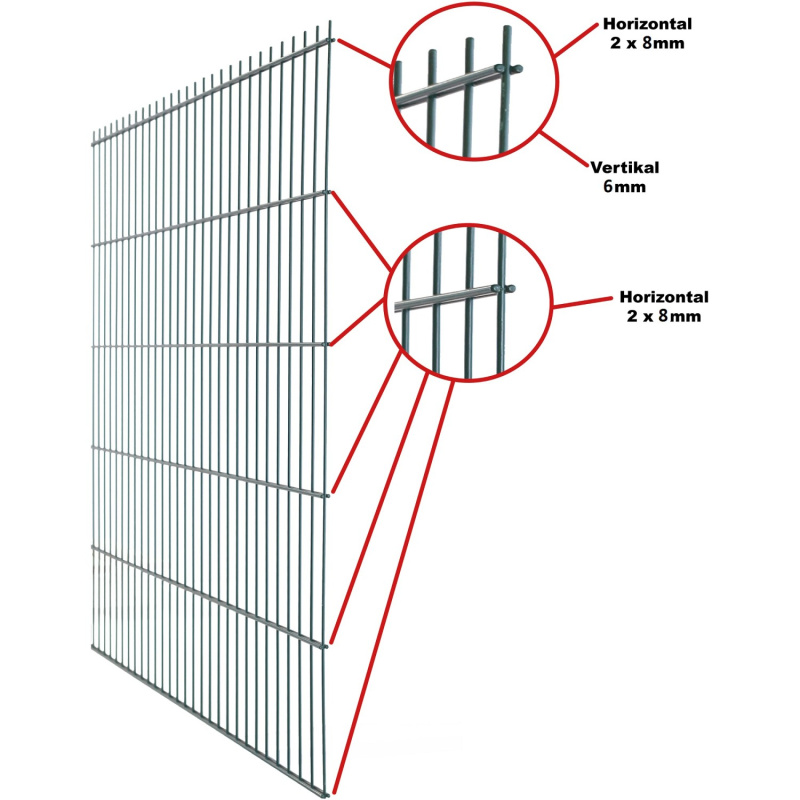 Horizontal
2 x 8mm

Vertikal
6mm

Horizontal
2 x 8mm